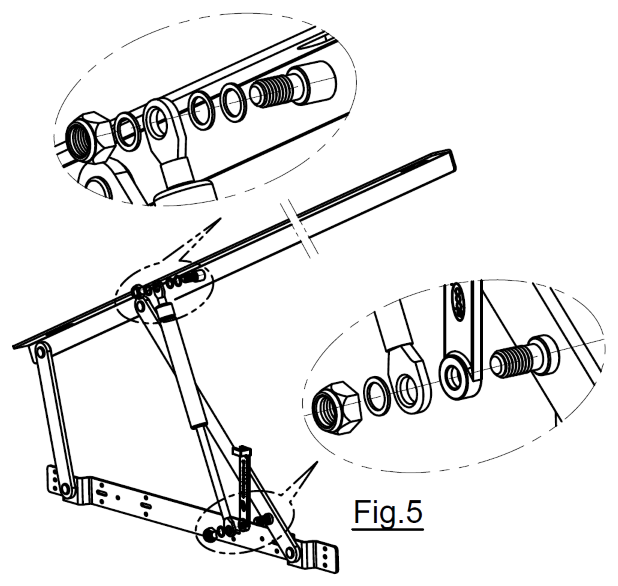 Fig.5