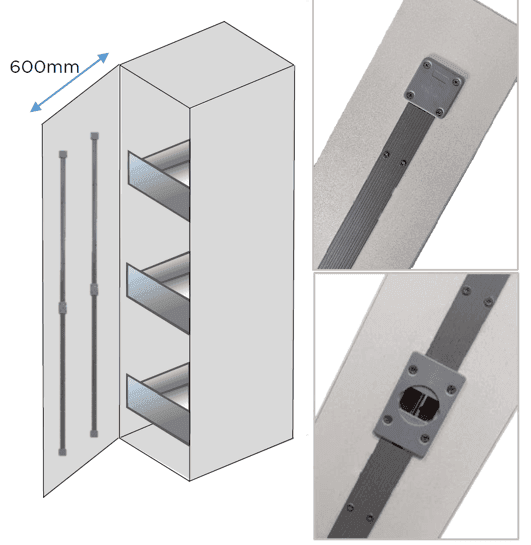 600mm